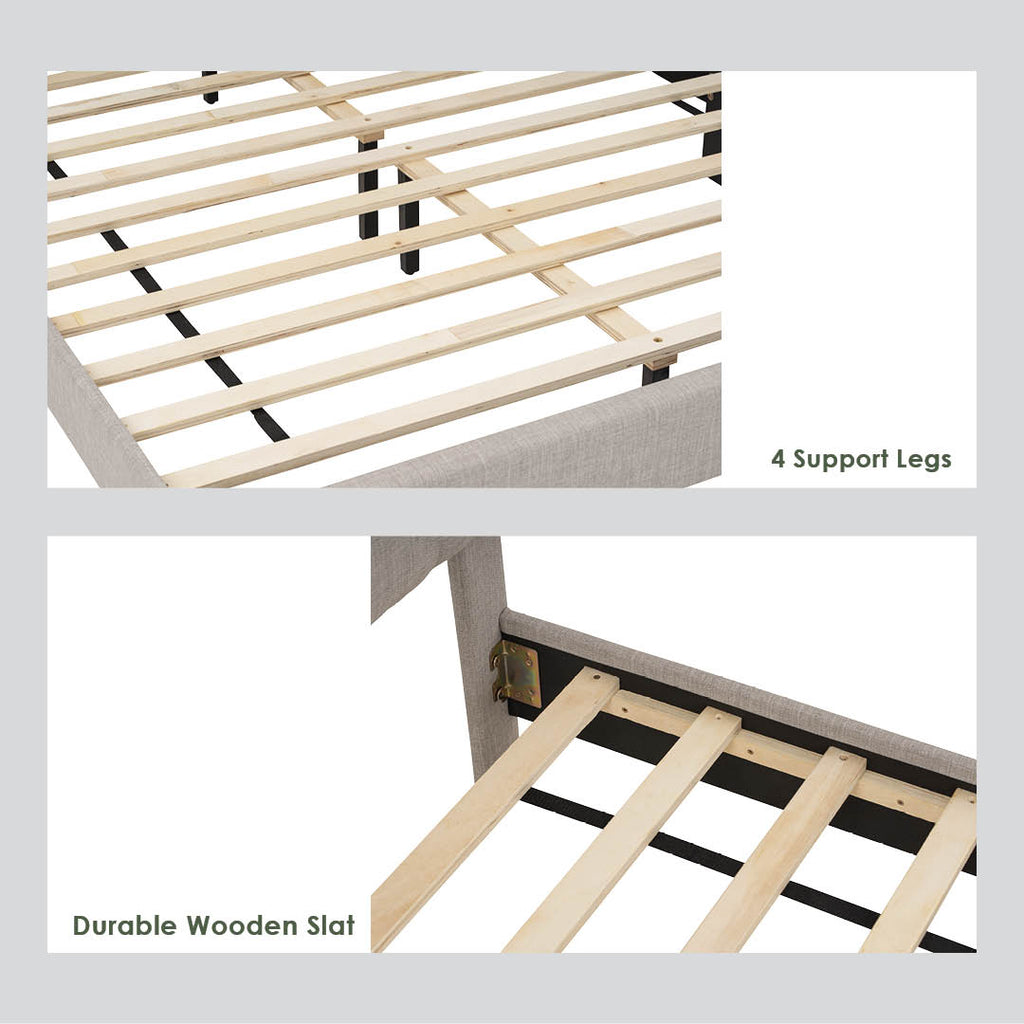 4 Support Legs

Durable Wooden Slat